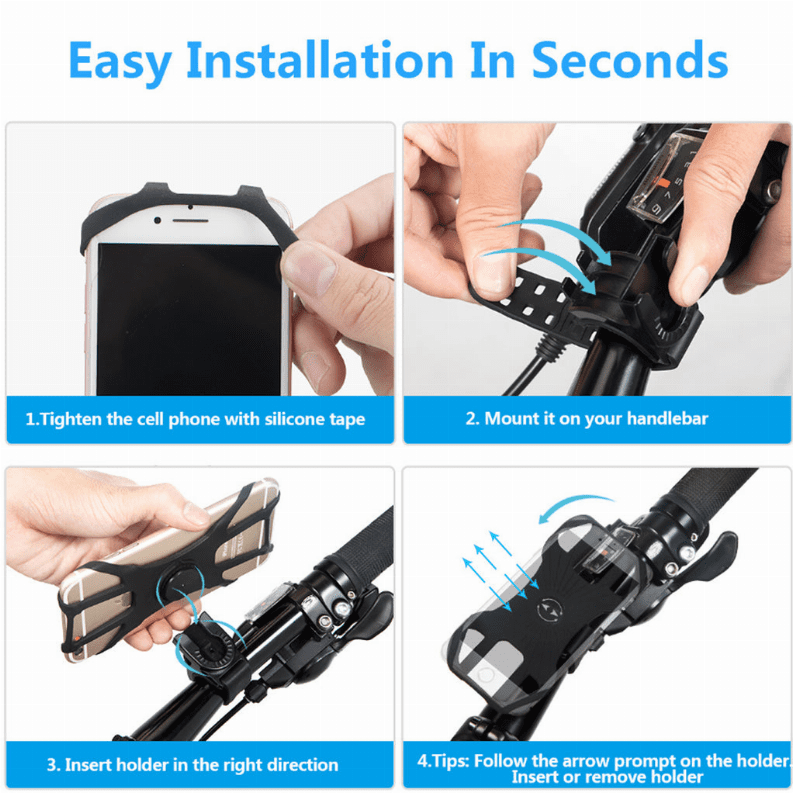 Easy Installation In Seconds

1.Tighten the cell phone with silicone tape

2. Mount it on your handlebar

3. Insert holder in the right direction

4.Tips: Follow the arrow prompt on the holder. Insert or remove holder