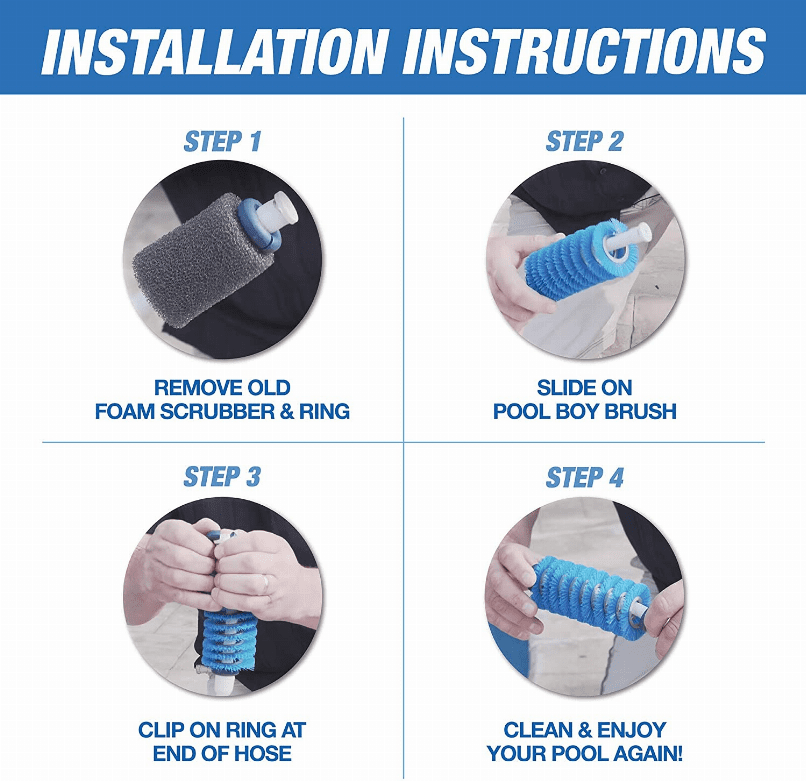 INSTALLATION INSTRUCTIONS

STEP 1

REMOVE OLD FOAM SCRUBBER & RING

STEP 2

SLIDE ON POOL BOY BRUSH

STEP 3

CLIP ON RING AT END OF HOSE

STEP 4

CLEAN & ENJOY YOUR POOL AGAIN!